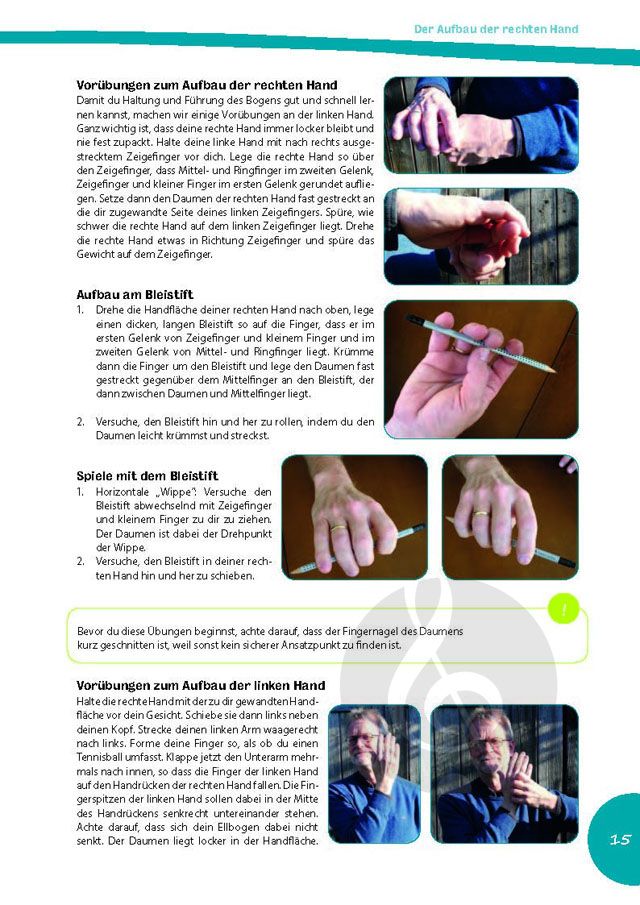 Der Aufbau der rechten Hand

Vorübungen zum Aufbau der rechten Hand
Damit du Haltung und Führung des Bogens gut und schnell lernen kannst, machen wir einige Vorübungen an der linken Hand. Ganz wichtig ist, dass deine rechte Hand immer locker bleibt und nie fest zupackt. Halte deine linke Hand mit nach rechts ausgestrecktem Zeigefinger vor dich. Lege die rechte Hand so über den Zeigefinger, dass Mittel- und Ringfinger im zweiten Gelenk, Zeigefinger und kleiner Finger im ersten Gelenk gerundet aufliegen. Setze dann den Daumen der rechten Hand fast gestreckt an die dir zugewandte Seite deines linken Zeigefingers. Spüre, wie schwer die rechte Hand auf dem linken Zeigefinger liegt. Drehe die rechte Hand etwas in Richtung Zeigefinger und spüre das Gewicht auf dem Zeigefinger.

Aufbau am Bleistift
1. Drehe die Handfläche deiner rechten Hand nach oben, lege einen dicken, langen Bleistift so auf die Finger, dass er im ersten Gelenk von Zeigefinger und kleinem Finger und im zweiten Gelenk von Mittel- und Ringfinger liegt. Krümme dann die Finger um den Bleistift und lege den Daumen fast gestreckt gegenüber dem Mittelfinger an den Bleistift, der dann zwischen Daumen und Mittelfinger liegt.

2. Versuche, den Bleistift hin und her zu rollen, indem du den Daumen leicht krümmst und streckst.

Spiele mit dem Bleistift
1. Horizontale „Wippe": Versuche den Bleistift abwechselnd mit Zeigefinger und kleinem Finger zu dir zu ziehen. Der Daumen ist dabei der Drehpunkt der Wippe.
2. Versuche, den Bleistift in deiner rechten Hand hin und her zu schieben.

!
Bevor du diese Übungen beginnst, achte darauf, dass der Fingernagel des Daumens kurz geschnitten ist, weil sonst kein sicherer Ansatzpunkt zu finden ist.

Vorübungen zum Aufbau der linken Hand
Halte die rechte Hand mit der zu dir gewandten Handfläche vor dein Gesicht. Schiebe sie dann links neben deinen Kopf. Strecke deinen linken Arm waagerecht nach links. Forme deine Finger so, als ob du einen Tennisball umfasst. Klappe jetzt den Unterarm mehrmals nach innen, so dass die Finger der linken Hand auf den Handrücken der rechten Hand fallen. Die Fingerspitzen der linken Hand sollen dabei in der Mitte des Handrückens senkrecht untereinander stehen. Achte darauf, dass sich dein Ellbogen dabei nicht senkt. Der Daumen liegt locker in der Handfläche.

15