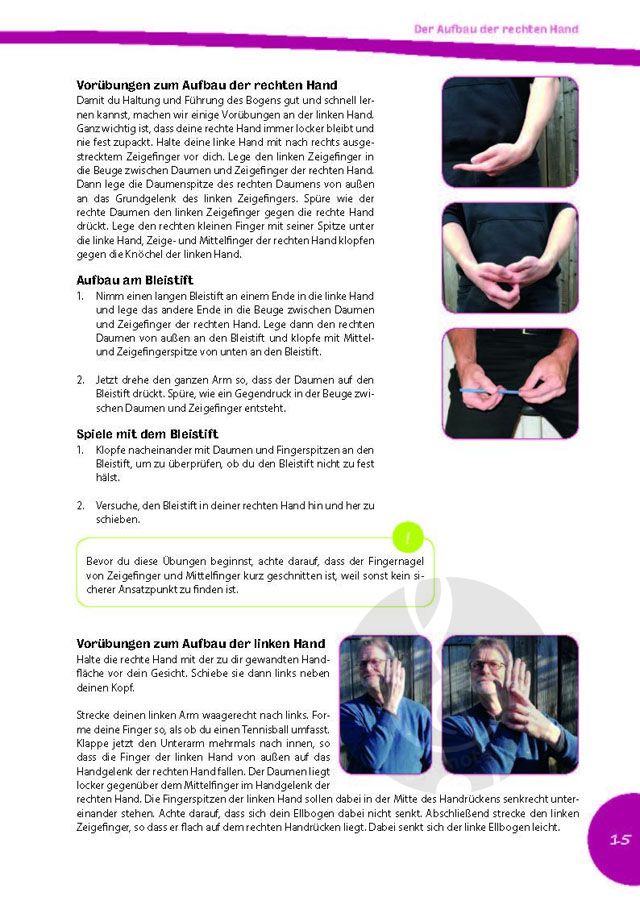 Der Aufbau der rechten Hand

Vorübungen zum Aufbau der rechten Hand
Damit du Haltung und Führung des Bogens gut und schnell lernen kannst, machen wir einige Vorübungen an der linken Hand. Ganz wichtig ist, dass deine rechte Hand immer locker bleibt und nie fest zupackt. Halte deine linke Hand mit nach rechts ausgestrecktem Zeigefinger vor dich. Lege den linken Zeigefinger in die Beuge zwischen Daumen und Zeigefinger der rechten Hand. Dann lege die Daumenspitze des rechten Daumens von außen an das Grundgelenk des linken Zeigefingers. Spüre wie der rechte Daumen den linken Zeigefinger gegen die rechte Hand drückt. Lege den rechten kleinen Finger mit seiner Spitze unter die linke Hand, Zeige- und Mittelfinger der rechten Hand klopfen gegen die Knöchel der linken Hand.

Aufbau am Bleistift
1. Nimm einen langen Bleistift an einem Ende in die linke Hand und lege das andere Ende in die Beuge zwischen Daumen und Zeigefinger der rechten Hand. Lege dann den rechten Daumen von außen an den Bleistift und klopfe mit Mittel- und Zeigefingerspitze von unten an den Bleistift.

2. Jetzt drehe den ganzen Arm so, dass der Daumen auf den Bleistift drückt. Spüre, wie ein Gegendruck in der Beuge zwischen Daumen und Zeigefinger entsteht.

Spiele mit dem Bleistift
1. Klopfe nacheinander mit Daumen und Fingerspitzen an den Bleistift, um zu überprüfen, ob du den Bleistift nicht zu fest hälst.

2. Versuche, den Bleistift in deiner rechten Hand hin und her zu schieben.

!
Bevor du diese Übungen beginnst, achte darauf, dass der Fingernagel von Zeigefinger und Mittelfinger kurz geschnitten ist, weil sonst kein sicherer Ansatzpunkt zu finden ist.

Vorübungen zum Aufbau der linken Hand
Halte die rechte Hand mit der zu dir gewandten Handfläche vor dein Gesicht. Schiebe sie dann links neben deinen Kopf.

Strecke deinen linken Arm waagerecht nach links. Forme deine Finger so, als ob du einen Tennisball umfasst. Klappe jetzt den Unterarm mehrmals nach innen, so dass die Finger der linken Hand von außen auf das Handgelenk der rechten Hand fallen. Der Daumen liegt locker gegenüber dem Mittelfinger im Handgelenk der rechten Hand. Die Fingerspitzen der linken Hand sollen dabei in der Mitte des Handrückens senkrecht untereinander stehen. Achte darauf, dass sich dein Ellbogen dabei nicht senkt. Abschließend strecke den linken Zeigefinger, so dass er flach auf dem rechten Handrücken liegt. Dabei senkt sich der linke Ellbogen leicht.

15