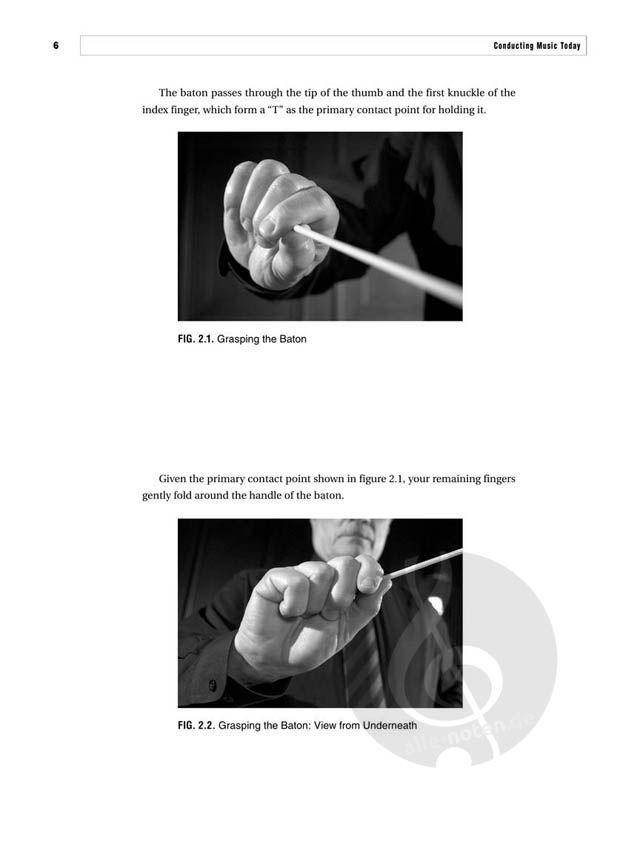 6

Conducting Music Today

The baton passes through the tip of the thumb and the first knuckle of the index finger, which form a "T" as the primary contact point for holding it.

FIG. 2.1. Grasping the Baton

Given the primary contact point shown in figure 2.1, your remaining fingers gently fold around the handle of the baton.

FIG. 2.2. Grasping the Baton: View from Underneath

alle-noten.de