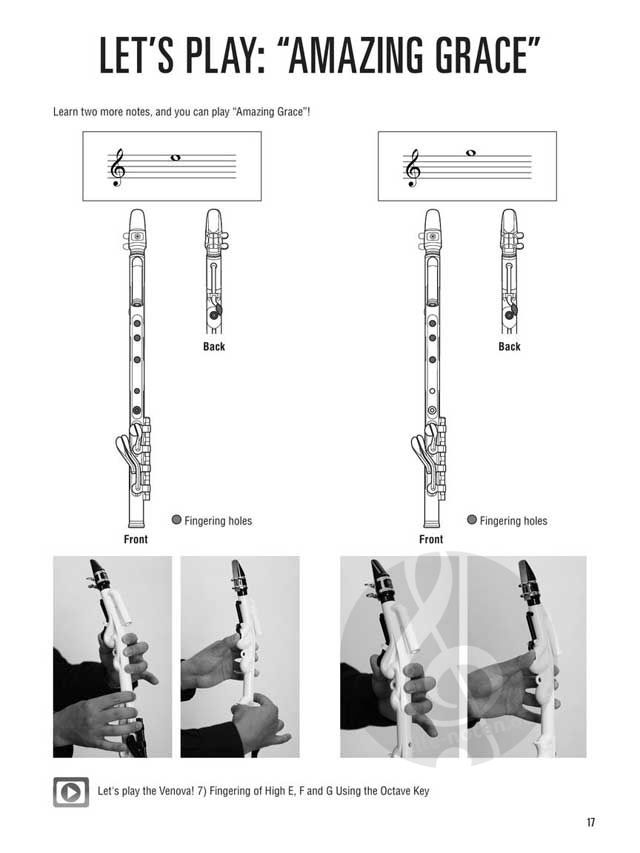 LET'S PLAY: "AMAZING GRACE"

Learn two more notes, and you can play "Amazing Grace"!

Back

Fingering holes

Front

Back

Fingering holes

Front

Let's play the Venova! 7) Fingering of High E, F and G Using the Octave Key

17