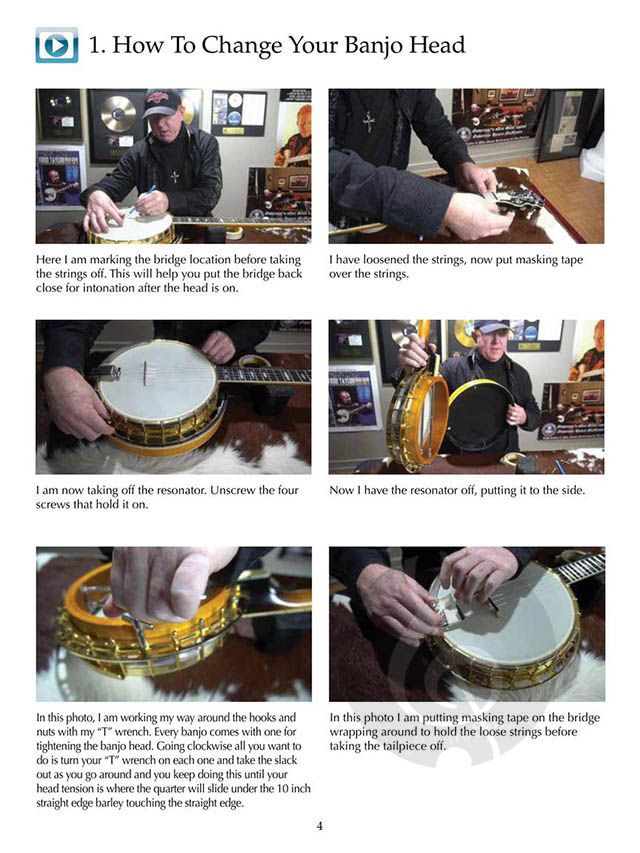 1. How To Change Your Banjo Head

Here I am marking the bridge location before taking the strings off. This will help you put the bridge back close for intonation after the head is on.

I have loosened the strings, now put masking tape over the strings.

I am now taking off the resonator. Unscrew the four screws that hold it on.

Now I have the resonator off, putting it to the side.

In this photo, I am working my way around the hooks and nuts with my "T" wrench. Every banjo comes with one for tightening the banjo head. Going clockwise all you want to do is turn your "T" wrench on each one and take the slack out as you go around and you keep doing this until your head tension is where the quarter will slide under the 10 inch straight edge barley touching the straight edge.

In this photo I am putting masking tape on the bridge wrapping around to hold the loose strings before taking the tailpiece off.

4