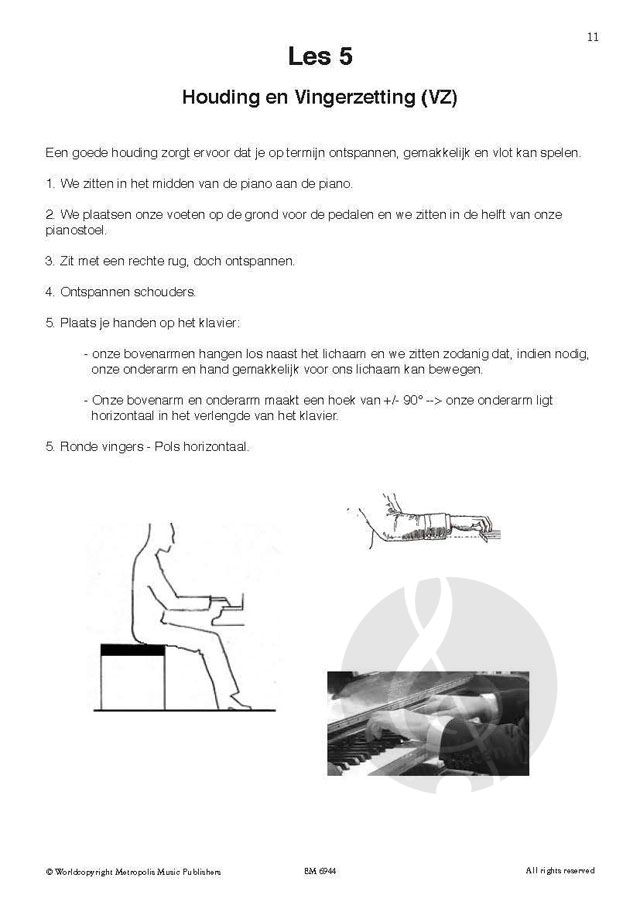 11

Les 5

Houding en Vingerzetting (VZ)

Een goede houding zorgt ervoor dat je op termijn ontspannen, gemakkelijk en vlot kan spelen.

1. We zitten in het midden van de piano aan de piano.

2. We plaatsen onze voeten op de grond voor de pedalen en we zitten in de helft van onze pianostoel.

3. Zit met een rechte rug, doch ontspannen.

4. Ontspannen schouders.

5. Plaats je handen op het klavier:

- onze bovenarmen hangen los naast het lichaam en we zitten zodanig dat, indien nodig, onze onderarm en hand gemakkelijk voor ons lichaam kan bewegen.

- Onze bovenarm en onderarm maakt een hoek van +/- 90° --> onze onderarm ligt horizontaal in het verlengde van het klavier.

5. Ronde vingers - Pols horizontaal.

© Worldcopyright Metropolis Music Publishers EM 6944 All rights reserved