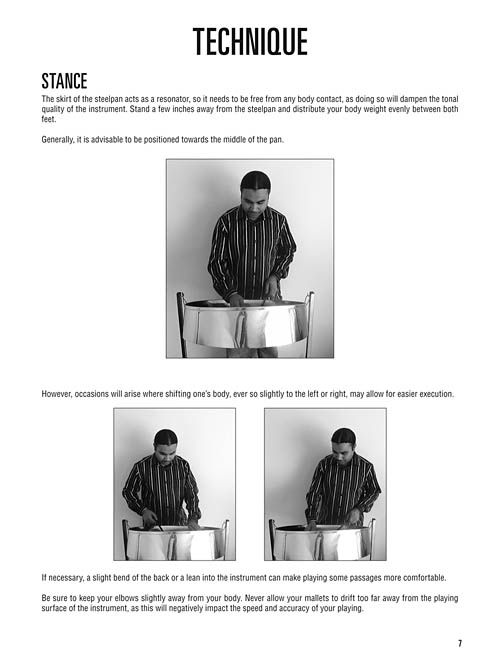 TECHNIQUE

STANCE

The skirt of the steelpan acts as a resonator, so it needs to be free from any body contact, as doing so will dampen the tonal quality of the instrument. Stand a few inches away from the steelpan and distribute your body weight evenly between both feet.

Generally, it is advisable to be positioned towards the middle of the pan.

However, occasions will arise where shifting one's body, ever so slightly to the left or right, may allow for easier execution.

If necessary, a slight bend of the back or a lean into the instrument can make playing some passages more comfortable.

Be sure to keep your elbows slightly away from your body. Never allow your mallets to drift too far away from the playing surface of the instrument, as this will negatively impact the speed and accuracy of your playing.

7