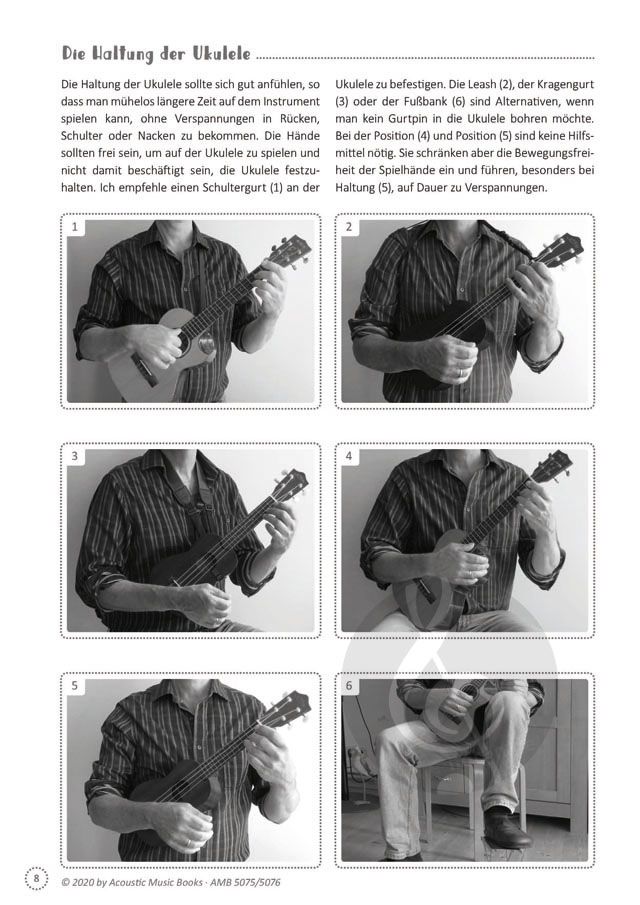 Die Haltung der Ukulele

Die Haltung der Ukulele sollte sich gut anfühlen, so dass man mühelos längere Zeit auf dem Instrument spielen kann, ohne Verspannungen in Rücken, Schulter oder Nacken zu bekommen. Die Hände sollten frei sein, um auf der Ukulele zu spielen und nicht damit beschäftigt sein, die Ukulele festzuhalten. Ich empfehle einen Schultergurt (1) an der Ukulele zu befestigen. Die Leash (2), der Kragengurt (3) oder der Fußbank (6) sind Alternativen, wenn man kein Gurtpin in die Ukulele bohren möchte. Bei der Position (4) und Position (5) sind keine Hilfsmittel nötig. Sie schränken aber die Bewegungsfreiheit der Spielhände ein und führen, besonders bei Haltung (5), auf Dauer zu Verspannungen.

1

2

3

4

5

6

8 © 2020 by Acoustic Music Books · AMB 5075/5076