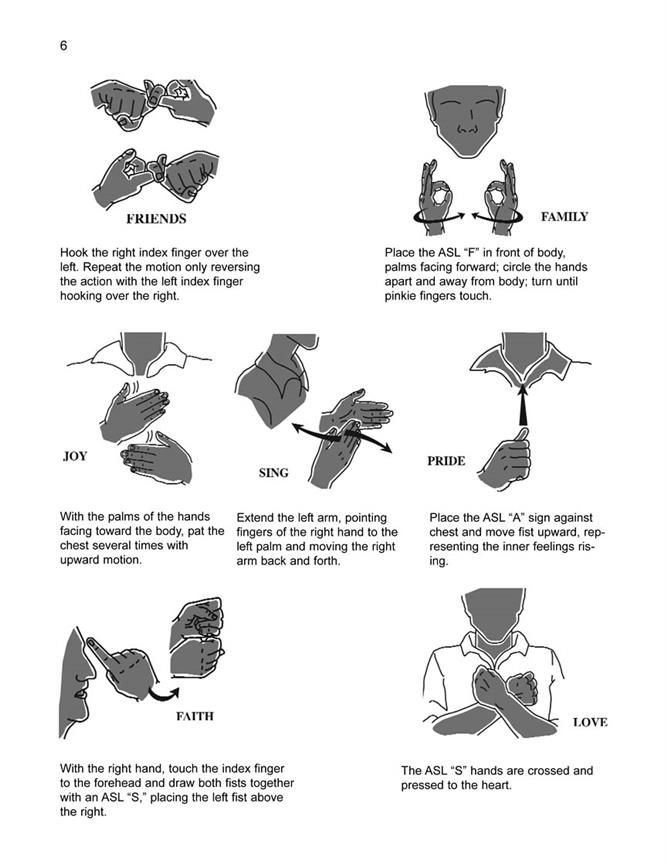 6

FRIENDS

Hook the right index finger over the left. Repeat the motion only reversing the action with the left index finger hooking over the right.

FAMILY

Place the ASL “F” in front of body, palms facing forward; circle the hands apart and away from body; turn until pinkie fingers touch.

JOY

With the palms of the hands facing toward the body, pat the chest several times with upward motion.

SING

Extend the left arm, pointing fingers of the right hand to the left palm and moving the right arm back and forth.

PRIDE

Place the ASL “A” sign against chest and move fist upward, representing the inner feelings rising.

FAITH

With the right hand, touch the index finger to the forehead and draw both fists together with an ASL “S,” placing the left fist above the right.

LOVE

The ASL “S” hands are crossed and pressed to the heart.