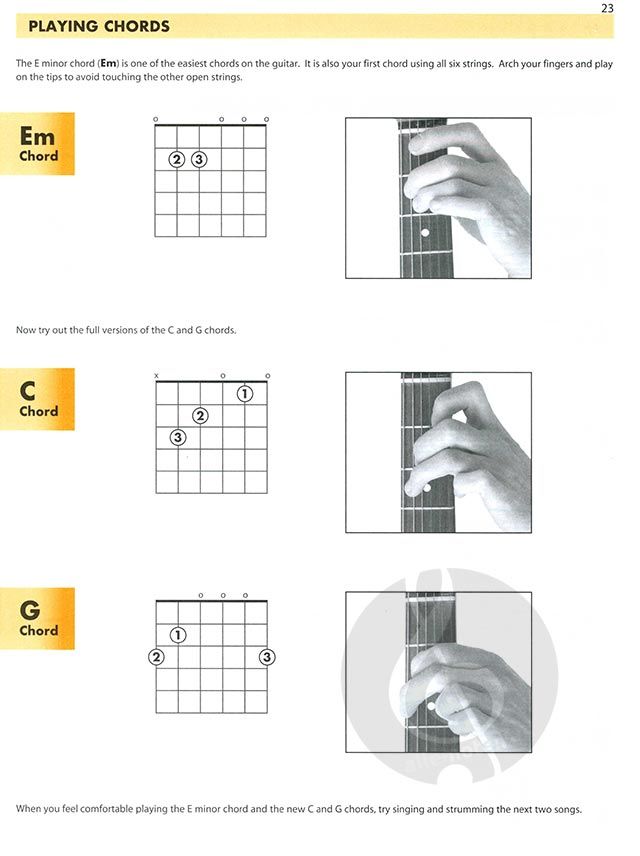 23

PLAYING CHORDS

The E minor chord (**Em**) is one of the easiest chords on the guitar. It is also your first chord using all six strings. Arch your fingers and play on the tips to avoid touching the other open strings.

Em Chord

o o o o
2 3

Now try out the full versions of the C and G chords.

C Chord

x o o
1
2
3

G Chord

o o o
1
2 3

When you feel comfortable playing the E minor chord and the new C and G chords, try singing and strumming the next two songs.