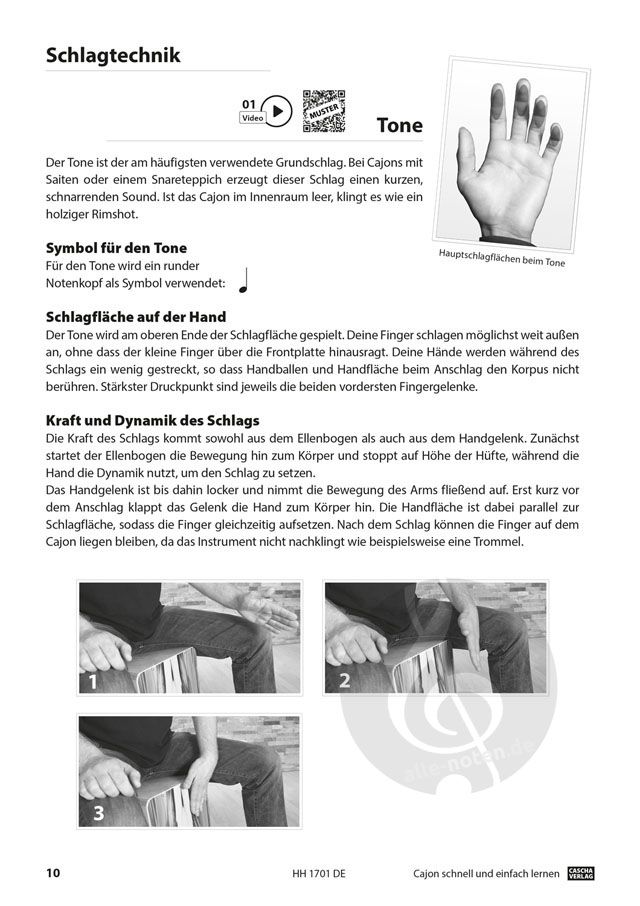 Schlagtechnik

01
Video

MUSTER

Tone

Der Tone ist der am häufigsten verwendete Grundschlag. Bei Cajons mit Saiten oder einem Snareteppich erzeugt dieser Schlag einen kurzen, schnarrenden Sound. Ist das Cajon im Innenraum leer, klingt es wie ein holziger Rimshot.

Hauptschlagflächen beim Tone

Symbol für den Tone
Für den Tone wird ein runder Notenkopf als Symbol verwendet:

Schlagfläche auf der Hand
Der Tone wird am oberen Ende der Schlagfläche gespielt. Deine Finger schlagen möglichst weit außen an, ohne dass der kleine Finger über die Frontplatte hinausragt. Deine Hände werden während des Schlags ein wenig gestreckt, so dass Handballen und Handfläche beim Anschlag den Korpus nicht berühren. Stärkster Druckpunkt sind jeweils die beiden vordersten Fingergelenke.

Kraft und Dynamik des Schlags
Die Kraft des Schlags kommt sowohl aus dem Ellenbogen als auch aus dem Handgelenk. Zunächst startet der Ellenbogen die Bewegung hin zum Körper und stoppt auf Höhe der Hüfte, während die Hand die Dynamik nutzt, um den Schlag zu setzen.
Das Handgelenk ist bis dahin locker und nimmt die Bewegung des Arms fließend auf. Erst kurz vor dem Anschlag klappt das Gelenk die Hand zum Körper hin. Die Handfläche ist dabei parallel zur Schlagfläche, sodass die Finger gleichzeitig aufsetzen. Nach dem Schlag können die Finger auf dem Cajon liegen bleiben, da das Instrument nicht nachklingt wie beispielsweise eine Trommel.

1

2

3

alle-noten.de

10 HH 1701 DE Cajon schnell und einfach lernen CASCHA VERLAG