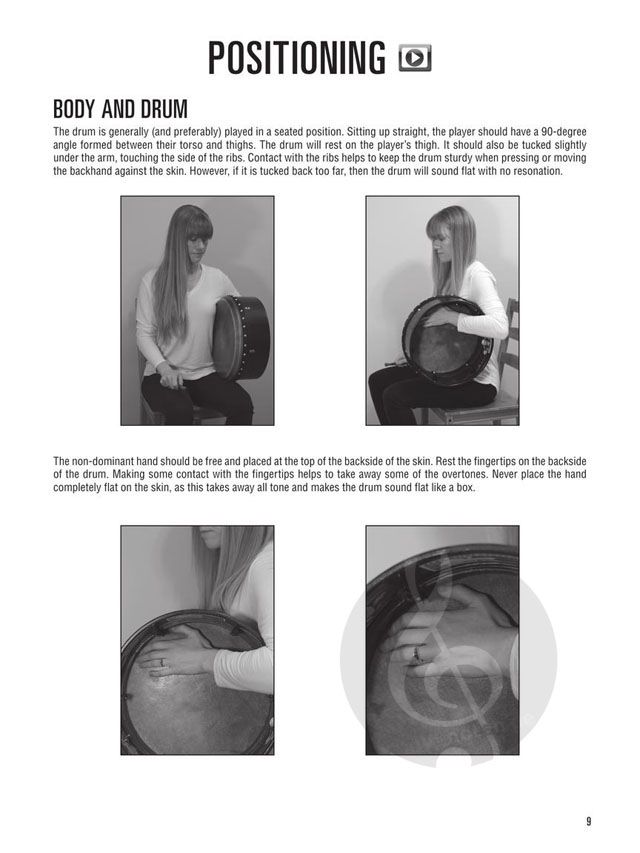 POSITIONING

BODY AND DRUM

The drum is generally (and preferably) played in a seated position. Sitting up straight, the player should have a 90-degree angle formed between their torso and thighs. The drum will rest on the player's thigh. It should also be tucked slightly under the arm, touching the side of the ribs. Contact with the ribs helps to keep the drum sturdy when pressing or moving the backhand against the skin. However, if it is tucked back too far, then the drum will sound flat with no resonation.

The non-dominant hand should be free and placed at the top of the backside of the skin. Rest the fingertips on the backside of the drum. Making some contact with the fingertips helps to take away some of the overtones. Never place the hand completely flat on the skin, as this takes away all tone and makes the drum sound flat like a box.

9