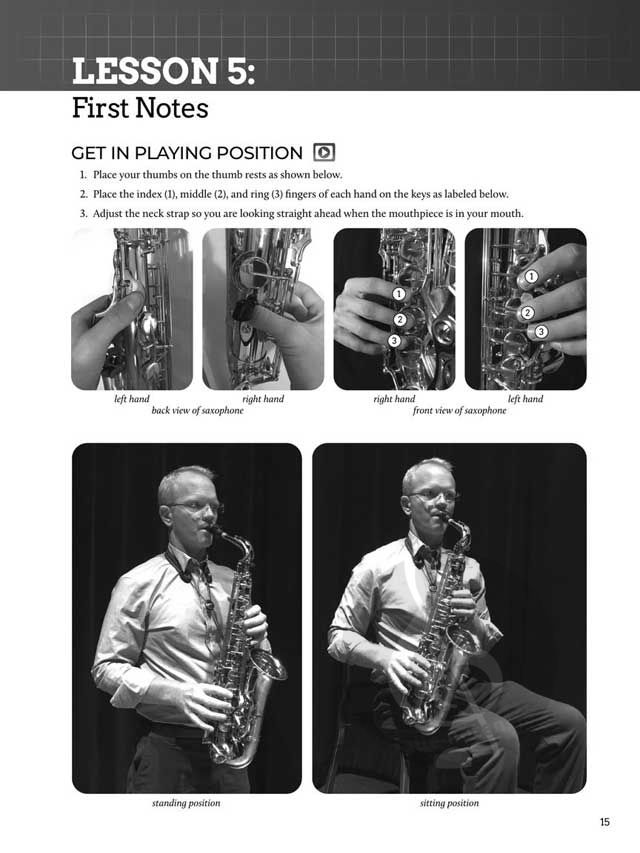 LESSON 5:
First Notes

GET IN PLAYING POSITION

1. Place your thumbs on the thumb rests as shown below.
2. Place the index (1), middle (2), and ring (3) fingers of each hand on the keys as labeled below.
3. Adjust the neck strap so you are looking straight ahead when the mouthpiece is in your mouth.

1
2
3

1
2
3

left hand
right hand
back view of saxophone

right hand
left hand
front view of saxophone

standing position

sitting position

15