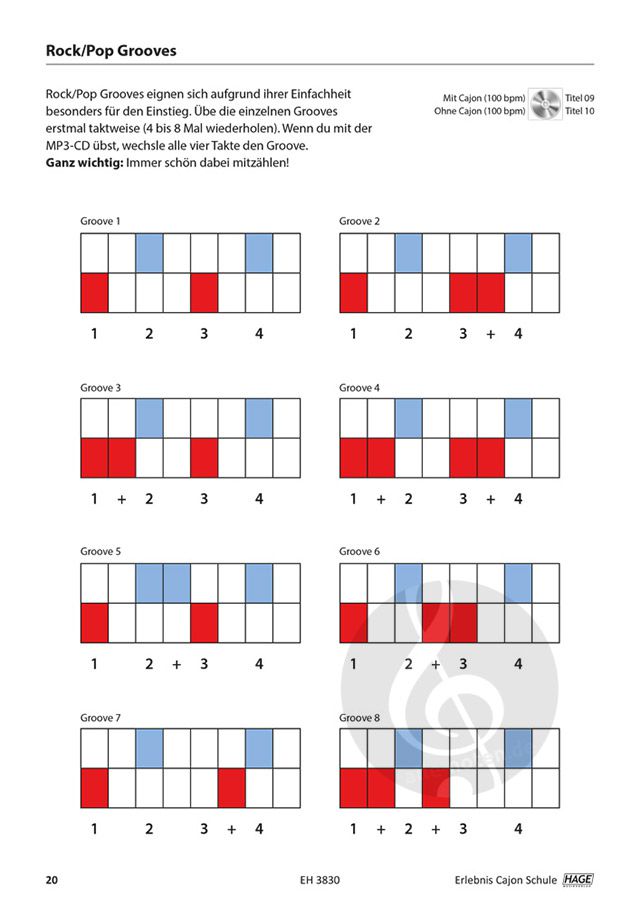 Rock/Pop Grooves

Rock/Pop Grooves eignen sich aufgrund ihrer Einfachheit besonders für den Einstieg. Übe die einzelnen Grooves erstmal taktweise (4 bis 8 Mal wiederholen). Wenn du mit der MP3-CD übst, wechsle alle vier Takte den Groove.
**Ganz wichtig:** Immer schön dabei mitzählen!

Mit Cajon (100 bpm) Titel 09
Ohne Cajon (100 bpm) Titel 10

Groove 1
1 2 3 4

Groove 2
1 2 3 + 4

Groove 3
1 + 2 3 4

Groove 4
1 + 2 3 + 4

Groove 5
1 2 + 3 4

Groove 6
1 2 + 3 4

Groove 7
1 2 3 + 4

Groove 8
1 + 2 + 3 4

20 EH 3830 Erlebnis Cajon Schule HAGE