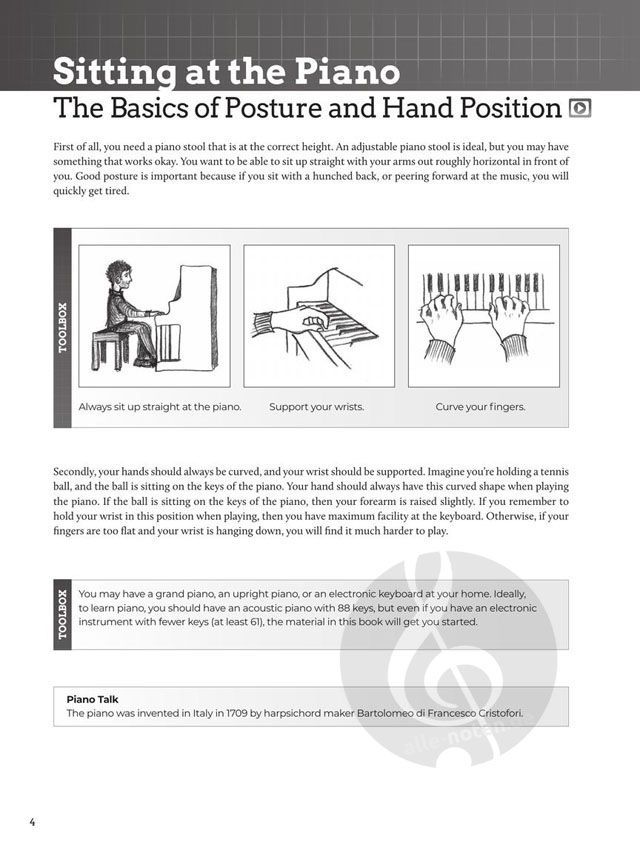 Sitting at the Piano

The Basics of Posture and Hand Position

First of all, you need a piano stool that is at the correct height. An adjustable piano stool is ideal, but you may have something that works okay. You want to be able to sit up straight with your arms out roughly horizontal in front of you. Good posture is important because if you sit with a hunched back, or peering forward at the music, you will quickly get tired.

TOOLBOX

Always sit up straight at the piano.

Support your wrists.

Curve your fingers.

Secondly, your hands should always be curved, and your wrist should be supported. Imagine you're holding a tennis ball, and the ball is sitting on the keys of the piano. Your hand should always have this curved shape when playing the piano. If the ball is sitting on the keys of the piano, then your forearm is raised slightly. If you remember to hold your wrist in this position when playing, then you have maximum facility at the keyboard. Otherwise, if your fingers are too flat and your wrist is hanging down, you will find it much harder to play.

TOOLBOX

You may have a grand piano, an upright piano, or an electronic keyboard at your home. Ideally, to learn piano, you should have an acoustic piano with 88 keys, but even if you have an electronic instrument with fewer keys (at least 61), the material in this book will get you started.

Piano Talk
The piano was invented in Italy in 1709 by harpsichord maker Bartolomeo di Francesco Cristofori.

alle-noten.de

4