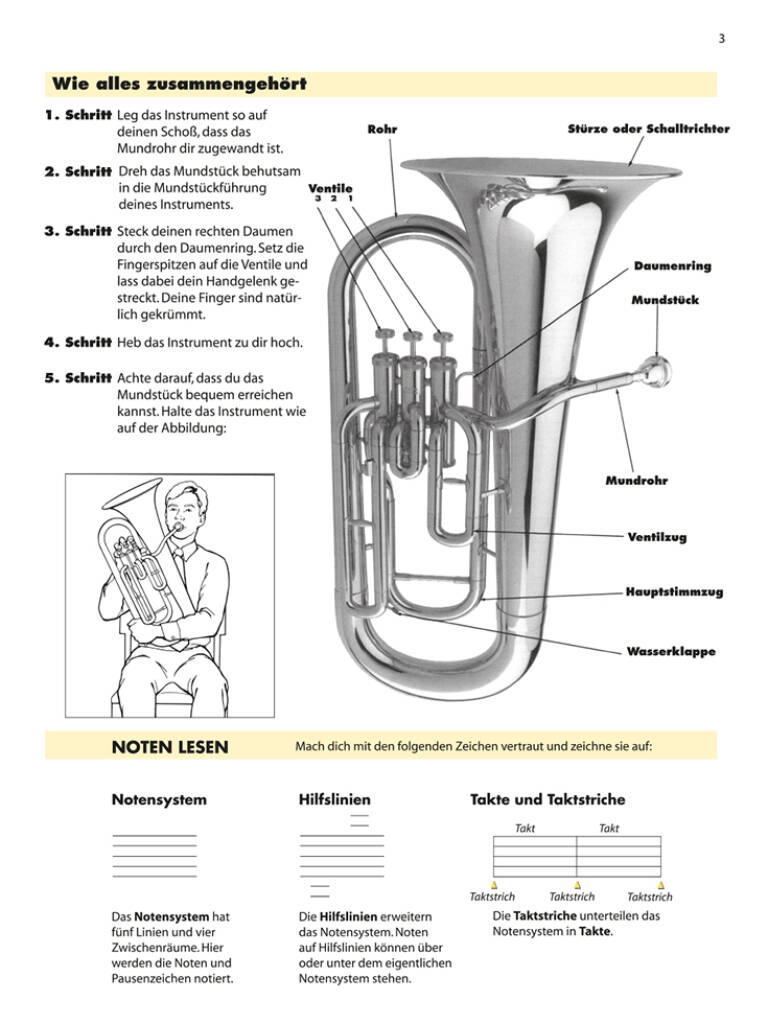 3

Wie alles zusammengehört

1. Schritt Leg das Instrument so auf deinen Schoß, dass das Mundrohr dir zugewandt ist.

2. Schritt Dreh das Mundstück behutsam in die Mundstückführung deines Instruments.

3. Schritt Steck deinen rechten Daumen durch den Daumenring. Setz die Fingerspitzen auf die Ventile und lass dabei dein Handgelenk gestreckt. Deine Finger sind natürlich gekrümmt.

4. Schritt Heb das Instrument zu dir hoch.

5. Schritt Achte darauf, dass du das Mundstück bequem erreichen kannst. Halte das Instrument wie auf der Abbildung:

Rohr

Stürze oder Schalltrichter

Ventile
3 2 1

Daumenring

Mundstück

Mundrohr

Ventilzug

Hauptstimmzug

Wasserklappe

NOTEN LESEN

Mach dich mit den folgenden Zeichen vertraut und zeichne sie auf:

Notensystem

Das **Notensystem** hat fünf Linien und vier Zwischenräume. Hier werden die Noten und Pausenzeichen notiert.

Hilfslinien

Die **Hilfslinien** erweitern das Notensystem. Noten auf Hilfslinien können über oder unter dem eigentlichen Notensystem stehen.

Takte und Taktstriche

Takt Takt

Taktstrich Taktstrich Taktstrich

Die **Taktstriche** unterteilen das Notensystem in **Takte**.