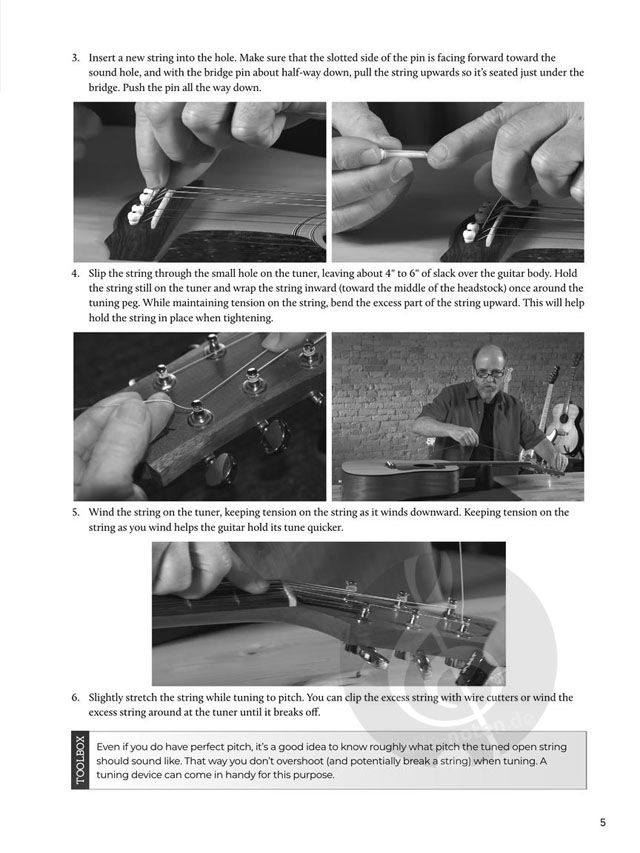 3. Insert a new string into the hole. Make sure that the slotted side of the pin is facing forward toward the sound hole, and with the bridge pin about half-way down, pull the string upwards so it's seated just under the bridge. Push the pin all the way down.

4. Slip the string through the small hole on the tuner, leaving about 4" to 6" of slack over the guitar body. Hold the string still on the tuner and wrap the string inward (toward the middle of the headstock) once around the tuning peg. While maintaining tension on the string, bend the excess part of the string upward. This will help hold the string in place when tightening.

5. Wind the string on the tuner, keeping tension on the string as it winds downward. Keeping tension on the string as you wind helps the guitar hold its tune quicker.

6. Slightly stretch the string while tuning to pitch. You can clip the excess string with wire cutters or wind the excess string around at the tuner until it breaks off.

TOOLBOX

Even if you do have perfect pitch, it's a good idea to know roughly what pitch the tuned open string should sound like. That way you don't overshoot (and potentially break a string) when tuning. A tuning device can come in handy for this purpose.

5