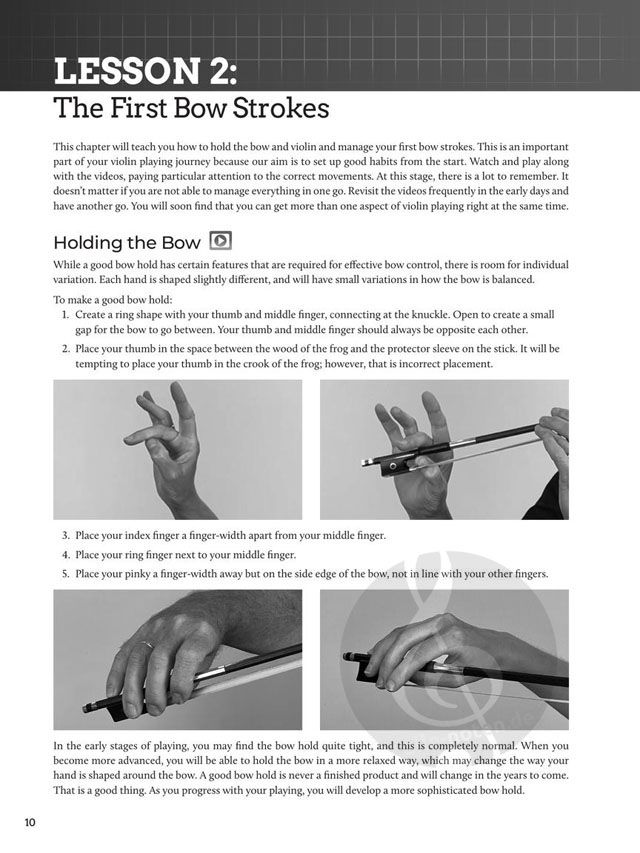 LESSON 2:
The First Bow Strokes

This chapter will teach you how to hold the bow and violin and manage your first bow strokes. This is an important part of your violin playing journey because our aim is to set up good habits from the start. Watch and play along with the videos, paying particular attention to the correct movements. At this stage, there is a lot to remember. It doesn't matter if you are not able to manage everything in one go. Revisit the videos frequently in the early days and have another go. You will soon find that you can get more than one aspect of violin playing right at the same time.

Holding the Bow

While a good bow hold has certain features that are required for effective bow control, there is room for individual variation. Each hand is shaped slightly different, and will have small variations in how the bow is balanced.

To make a good bow hold:
1. Create a ring shape with your thumb and middle finger, connecting at the knuckle. Open to create a small gap for the bow to go between. Your thumb and middle finger should always be opposite each other.
2. Place your thumb in the space between the wood of the frog and the protector sleeve on the stick. It will be tempting to place your thumb in the crook of the frog; however, that is incorrect placement.

3. Place your index finger a finger-width apart from your middle finger.
4. Place your ring finger next to your middle finger.
5. Place your pinky a finger-width away but on the side edge of the bow, not in line with your other fingers.

In the early stages of playing, you may find the bow hold quite tight, and this is completely normal. When you become more advanced, you will be able to hold the bow in a more relaxed way, which may change the way your hand is shaped around the bow. A good bow hold is never a finished product and will change in the years to come. That is a good thing. As you progress with your playing, you will develop a more sophisticated bow hold.

10