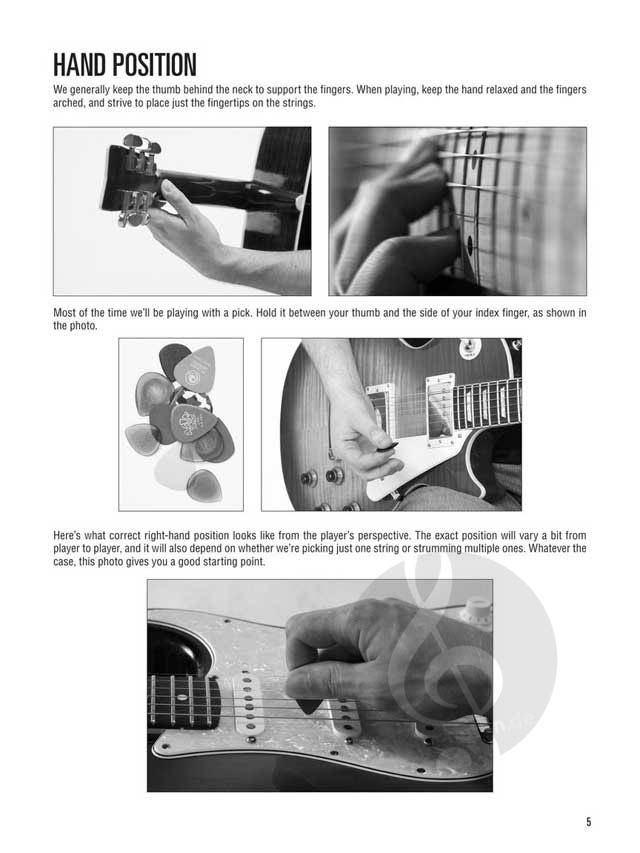 HAND POSITION

We generally keep the thumb behind the neck to support the fingers. When playing, keep the hand relaxed and the fingers arched, and strive to place just the fingertips on the strings.

Most of the time we'll be playing with a pick. Hold it between your thumb and the side of your index finger, as shown in the photo.

Here's what correct right-hand position looks like from the player's perspective. The exact position will vary a bit from player to player, and it will also depend on whether we're picking just one string or strumming multiple ones. Whatever the case, this photo gives you a good starting point.

5