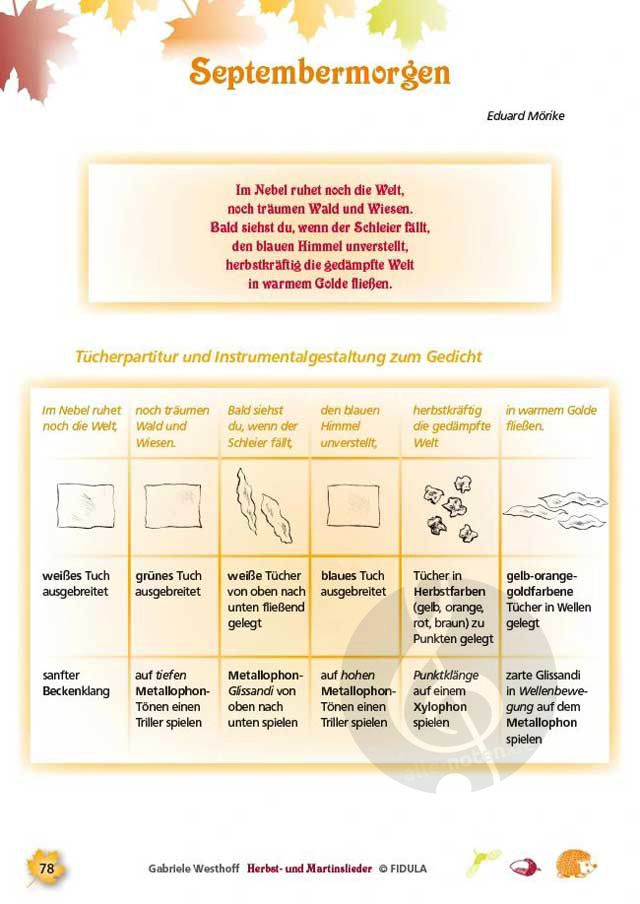 Septembermorgen

Eduard Mörike

Im Nebel ruhet noch die Welt,
noch träumen Wald und Wiesen.
Bald siehst du, wenn der Schleier fällt,
den blauen Himmel unverstellt,
herbstkräftig die gedämpfte Welt
in warmem Golde fließen.

Tücherpartitur und Instrumentalgestaltung zum Gedicht

| Im Nebel ruhet noch die Welt, | noch träumen Wald und Wiesen. | Bald siehst du, wenn der Schleier fällt, | den blauen Himmel unverstellt, | herbstkräftig die gedämpfte Welt | in warmem Golde fließen. |
|---|---|---|---|---|---|
| | | | | | |
| weißes Tuch ausgebreitet | grünes Tuch ausgebreitet | weiße Tücher von oben nach unten fließend gelegt | blaues Tuch ausgebreitet | Tücher in Herbstfarben (gelb, orange, rot, braun) zu Punkten gelegt | gelb-orange-goldfarbene Tücher in Wellen gelegt |
| sanfter Beckenklang | auf tiefen Metallophon-Tönen einen Triller spielen | Metallophon-Glissandi von oben nach unten spielen | auf hohen Metallophon-Tönen einen Triller spielen | Punktklänge auf einem Xylophon spielen | zarte Glissandi in Wellenbewegung auf dem Metallophon spielen |

78

Gabriele Westhoff Herbst- und Martinslieder © FIDULA