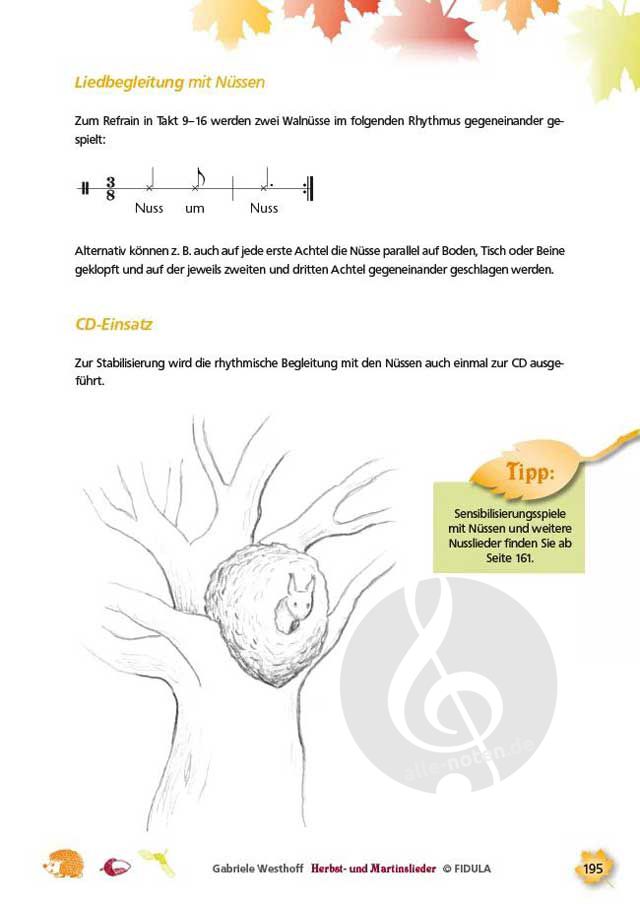 Liedbegleitung mit Nüssen

Zum Refrain in Takt 9–16 werden zwei Walnüsse im folgenden Rhythmus gegeneinander gespielt:

$\frac{3}{8}$

Nuss um Nuss

Alternativ können z. B. auch auf jede erste Achtel die Nüsse parallel auf Boden, Tisch oder Beine geklopft und auf der jeweils zweiten und dritten Achtel gegeneinander geschlagen werden.

CD-Einsatz

Zur Stabilisierung wird die rhythmische Begleitung mit den Nüssen auch einmal zur CD ausgeführt.

Tipp:

Sensibilisierungsspiele mit Nüssen und weitere Nusslieder finden Sie ab Seite 161.

alle-noten.de

Gabriele Westhoff Herbst- und Martinslieder © FIDULA

195