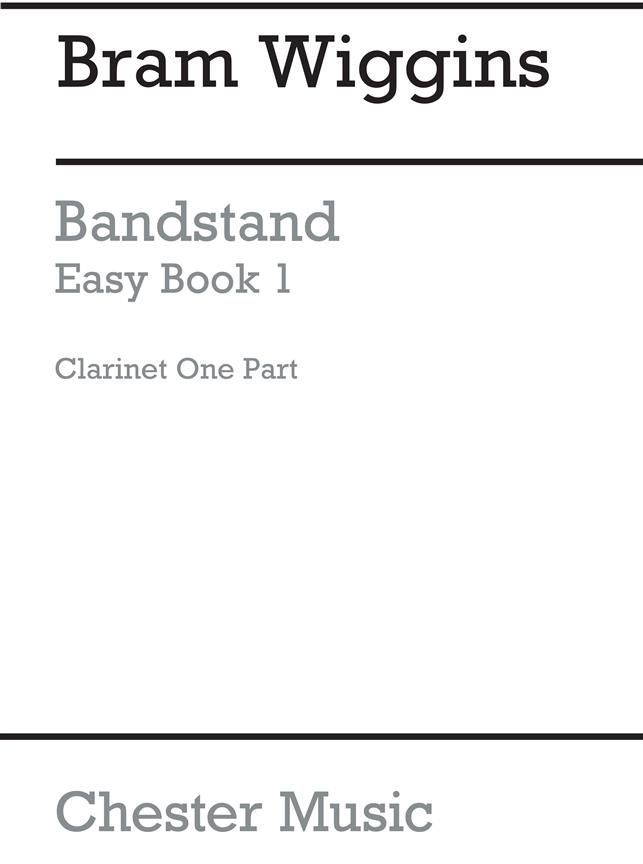 Bram Wiggins

Bandstand
Easy Book 1

Clarinet One Part

Chester Music