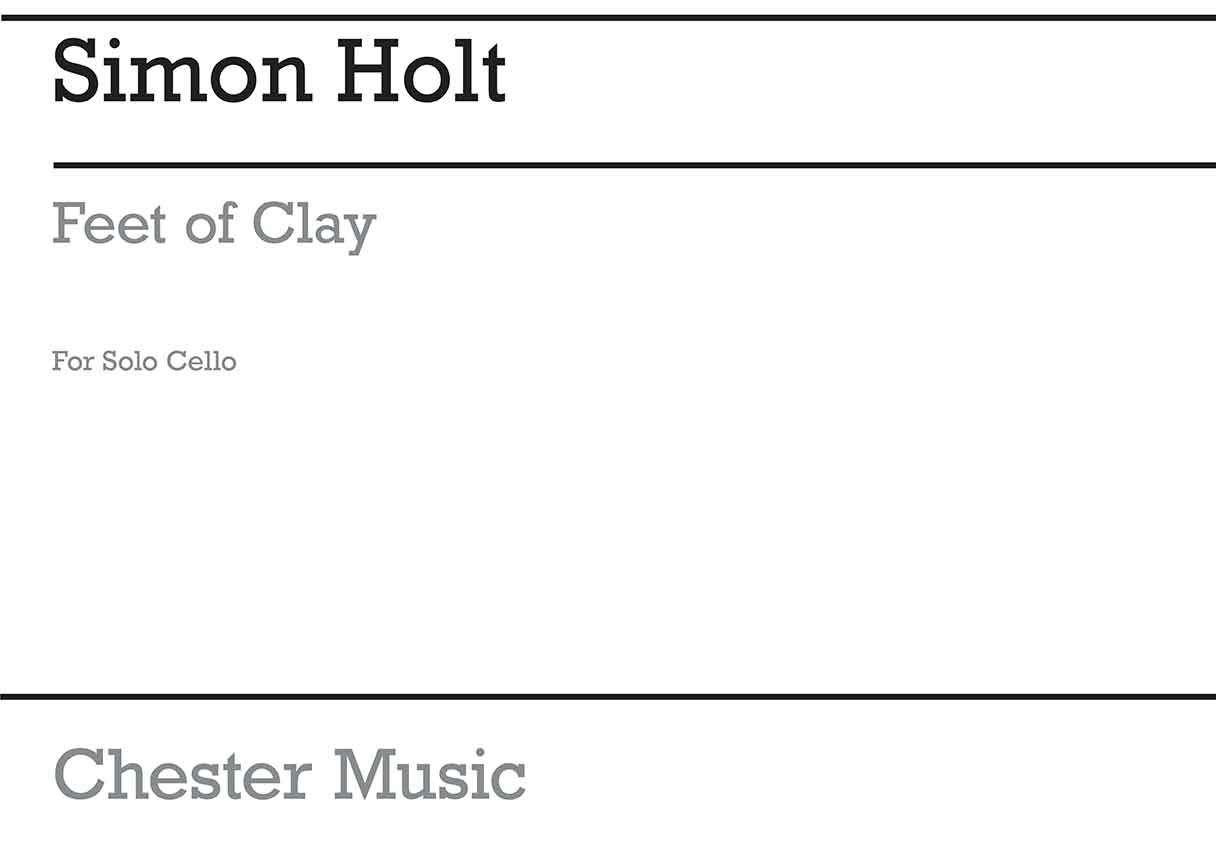 Simon Holt

Feet of Clay

For Solo Cello

Chester Music