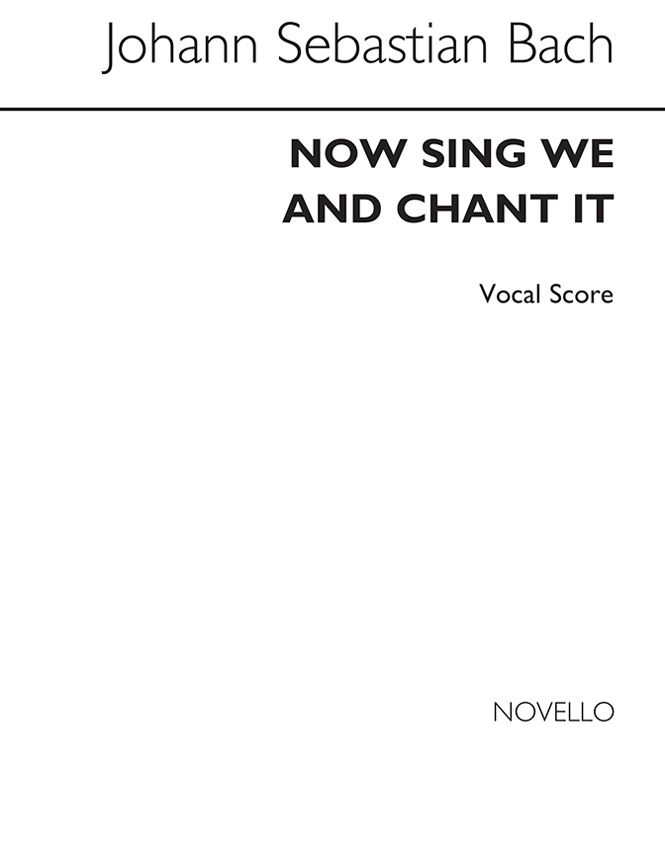 Johann Sebastian Bach

NOW SING WE
AND CHANT IT

Vocal Score

NOVELLO