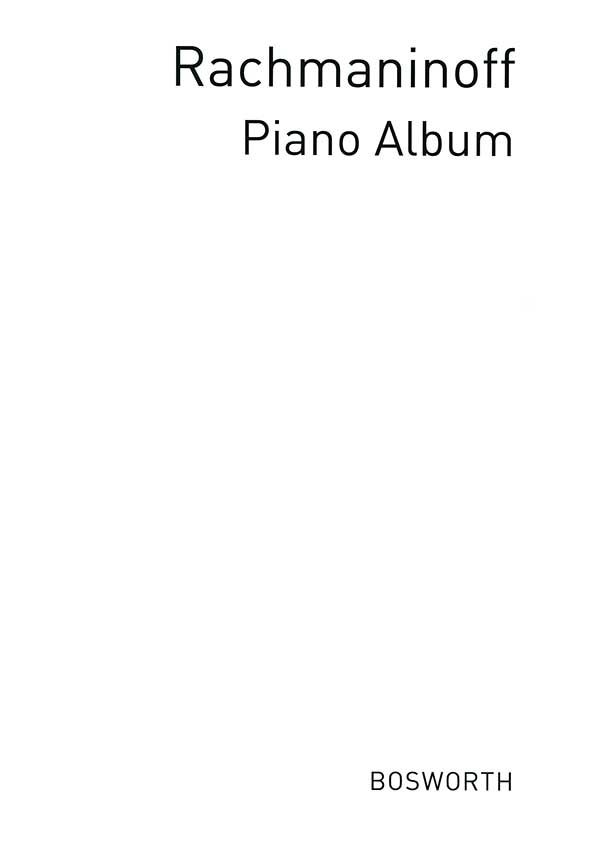 Rachmaninoff

Piano Album

BOSWORTH