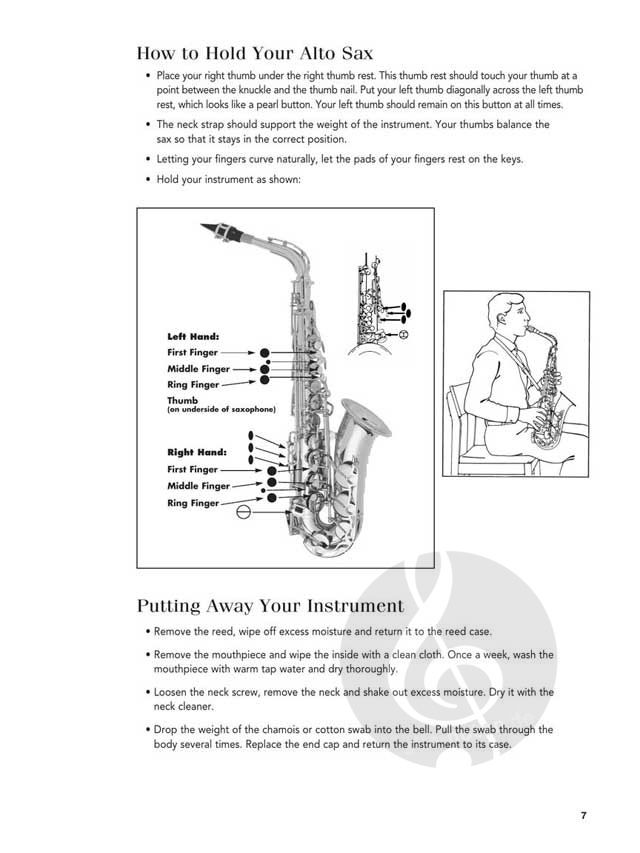 How to Hold Your Alto Sax

• Place your right thumb under the right thumb rest. This thumb rest should touch your thumb at a point between the knuckle and the thumb nail. Put your left thumb diagonally across the left thumb rest, which looks like a pearl button. Your left thumb should remain on this button at all times.

• The neck strap should support the weight of the instrument. Your thumbs balance the sax so that it stays in the correct position.

• Letting your fingers curve naturally, let the pads of your fingers rest on the keys.

• Hold your instrument as shown:

Left Hand:
First Finger
Middle Finger
Ring Finger
Thumb
(on underside of saxophone)

Right Hand:
First Finger
Middle Finger
Ring Finger

Putting Away Your Instrument

• Remove the reed, wipe off excess moisture and return it to the reed case.

• Remove the mouthpiece and wipe the inside with a clean cloth. Once a week, wash the mouthpiece with warm tap water and dry thoroughly.

• Loosen the neck screw, remove the neck and shake out excess moisture. Dry it with the neck cleaner.

• Drop the weight of the chamois or cotton swab into the bell. Pull the swab through the body several times. Replace the end cap and return the instrument to its case.

7