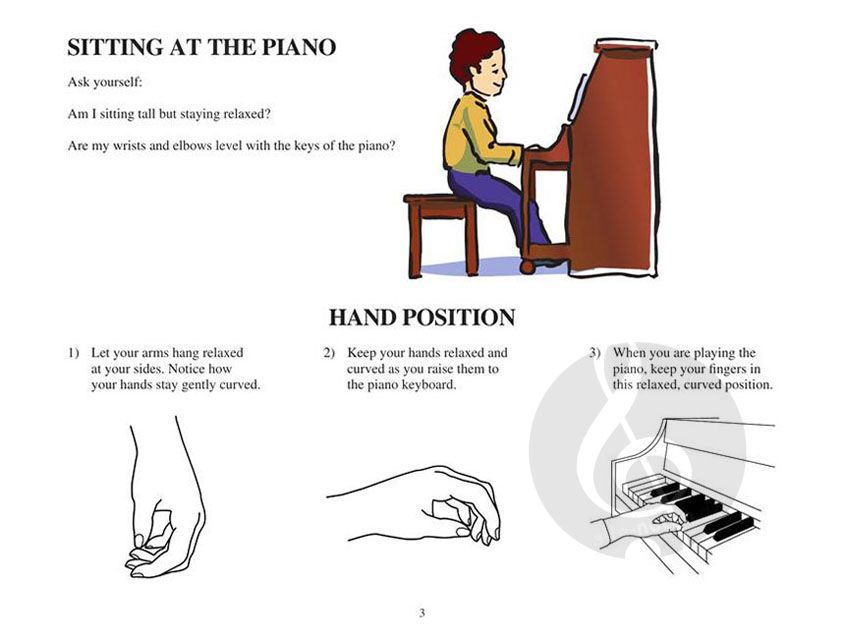 SITTING AT THE PIANO

Ask yourself:

Am I sitting tall but staying relaxed?

Are my wrists and elbows level with the keys of the piano?

HAND POSITION

1) Let your arms hang relaxed at your sides. Notice how your hands stay gently curved.

2) Keep your hands relaxed and curved as you raise them to the piano keyboard.

3) When you are playing the piano, keep your fingers in this relaxed, curved position.

3