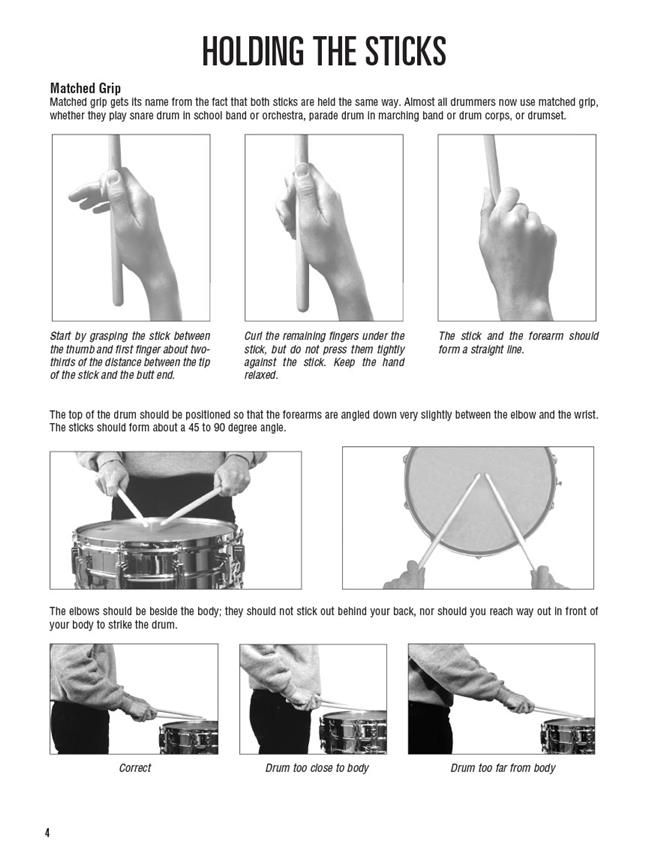 HOLDING THE STICKS

Matched Grip
Matched grip gets its name from the fact that both sticks are held the same way. Almost all drummers now use matched grip, whether they play snare drum in school band or orchestra, parade drum in marching band or drum corps, or drumset.

Start by grasping the stick between the thumb and first finger about two-thirds of the distance between the tip of the stick and the butt end.

Curl the remaining fingers under the stick, but do not press them tightly against the stick. Keep the hand relaxed.

The stick and the forearm should form a straight line.

The top of the drum should be positioned so that the forearms are angled down very slightly between the elbow and the wrist. The sticks should form about a 45 to 90 degree angle.

The elbows should be beside the body; they should not stick out behind your back, nor should you reach way out in front of your body to strike the drum.

Correct

Drum too close to body

Drum too far from body

4