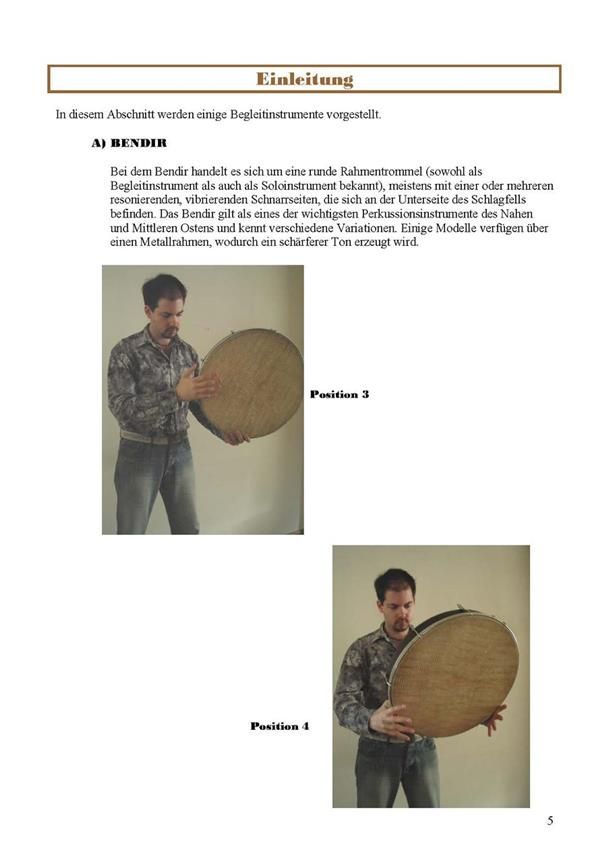 Einleitung

In diesem Abschnitt werden einige Begleitinstrumente vorgestellt.

A) BENDIR

Bei dem Bendir handelt es sich um eine runde Rahmentrommel (sowohl als Begleitinstrument als auch als Soloinstrument bekannt), meistens mit einer oder mehreren resonierenden, vibrierenden Schnarrseiten, die sich an der Unterseite des Schlagfells befinden. Das Bendir gilt als eines der wichtigsten Perkussionsinstrumente des Nahen und Mittleren Ostens und kennt verschiedene Variationen. Einige Modelle verfügen über einen Metallrahmen, wodurch ein schärferer Ton erzeugt wird.

Position 3

Position 4

5