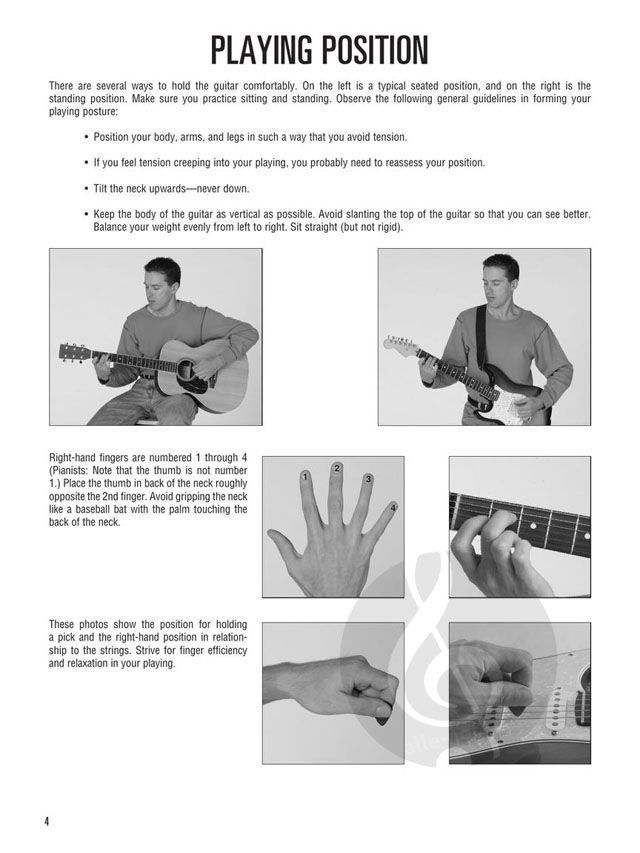 PLAYING POSITION

There are several ways to hold the guitar comfortably. On the left is a typical seated position, and on the right is the standing position. Make sure you practice sitting and standing. Observe the following general guidelines in forming your playing posture:

• Position your body, arms, and legs in such a way that you avoid tension.

• If you feel tension creeping into your playing, you probably need to reassess your position.

• Tilt the neck upwards—never down.

• Keep the body of the guitar as vertical as possible. Avoid slanting the top of the guitar so that you can see better. Balance your weight evenly from left to right. Sit straight (but not rigid).

Right-hand fingers are numbered 1 through 4 (Pianists: Note that the thumb is not number 1.) Place the thumb in back of the neck roughly opposite the 2nd finger. Avoid gripping the neck like a baseball bat with the palm touching the back of the neck.

1 2 3 4

These photos show the position for holding a pick and the right-hand position in relationship to the strings. Strive for finger efficiency and relaxation in your playing.

4