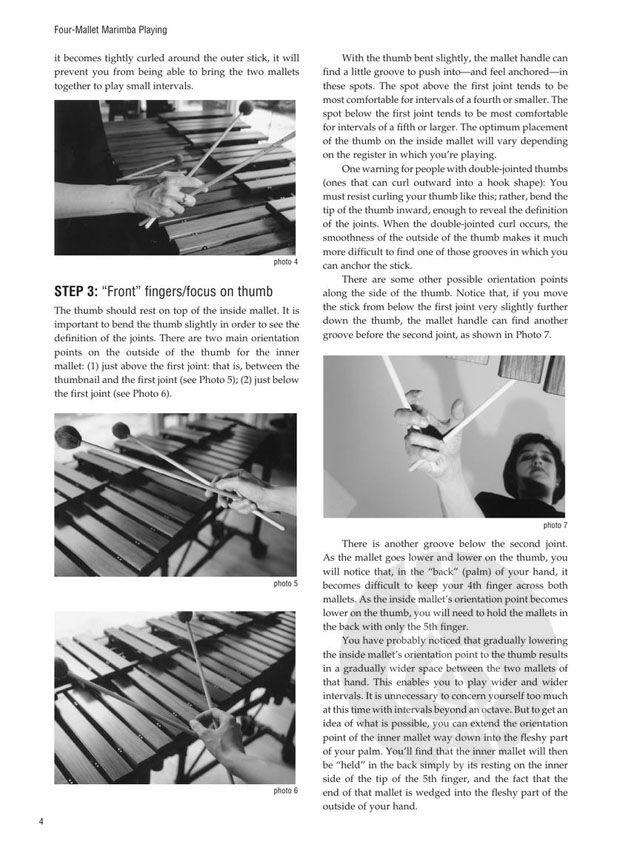 Four-Mallet Marimba Playing

it becomes tightly curled around the outer stick, it will prevent you from being able to bring the two mallets together to play small intervals.

photo 4

STEP 3: "Front" fingers/focus on thumb

The thumb should rest on top of the inside mallet. It is important to bend the thumb slightly in order to see the definition of the joints. There are two main orientation points on the outside of the thumb for the inner mallet: (1) just above the first joint: that is, between the thumbnail and the first joint (see Photo 5); (2) just below the first joint (see Photo 6).

photo 5

photo 6

With the thumb bent slightly, the mallet handle can find a little groove to push into—and feel anchored—in these spots. The spot above the first joint tends to be most comfortable for intervals of a fourth or smaller. The spot below the first joint tends to be most comfortable for intervals of a fifth or larger. The optimum placement of the thumb on the inside mallet will vary depending on the register in which you're playing.

One warning for people with double-jointed thumbs (ones that can curl outward into a hook shape): You must resist curling your thumb like this; rather, bend the tip of the thumb inward, enough to reveal the definition of the joints. When the double-jointed curl occurs, the smoothness of the outside of the thumb makes it much more difficult to find one of those grooves in which you can anchor the stick.

There are some other possible orientation points along the side of the thumb. Notice that, if you move the stick from below the first joint very slightly further down the thumb, the mallet handle can find another groove before the second joint, as shown in Photo 7.

photo 7

There is another groove below the second joint. As the mallet goes lower and lower on the thumb, you will notice that, in the "back" (palm) of your hand, it becomes difficult to keep your 4th finger across both mallets. As the inside mallet's orientation point becomes lower on the thumb, you will need to hold the mallets in the back with only the 5th finger.

You have probably noticed that gradually lowering the inside mallet's orientation point to the thumb results in a gradually wider space between the two mallets of that hand. This enables you to play wider and wider intervals. It is unnecessary to concern yourself too much at this time with intervals beyond an octave. But to get an idea of what is possible, you can extend the orientation point of the inner mallet way down into the fleshy part of your palm. You'll find that the inner mallet will then be "held" in the back simply by its resting on the inner side of the tip of the 5th finger, and the fact that the end of that mallet is wedged into the fleshy part of the outside of your hand.

4