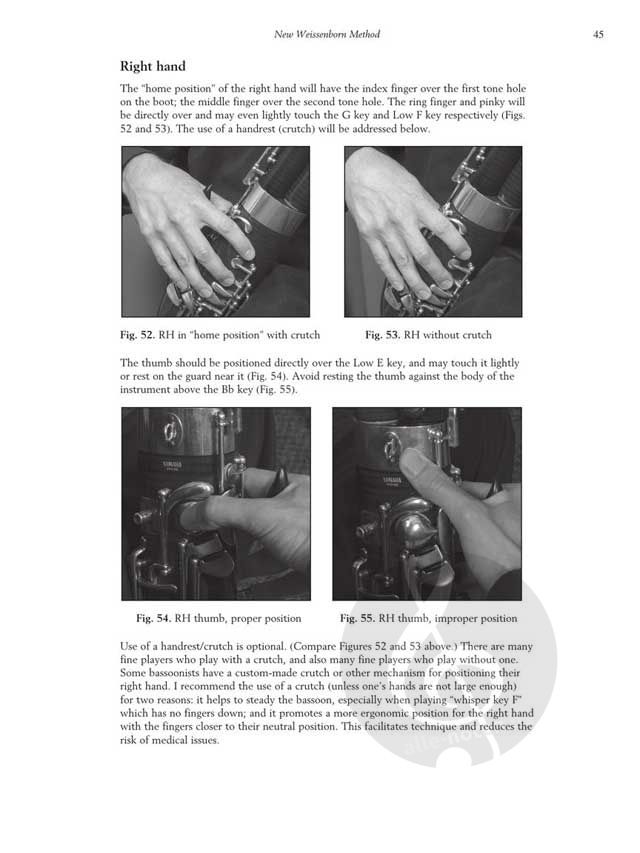 New Weissenborn Method 45

Right hand

The "home position" of the right hand will have the index finger over the first tone hole on the boot; the middle finger over the second tone hole. The ring finger and pinky will be directly over and may even lightly touch the G key and Low F key respectively (Figs. 52 and 53). The use of a handrest (crutch) will be addressed below.

Fig. 52. RH in "home position" with crutch

Fig. 53. RH without crutch

The thumb should be positioned directly over the Low E key, and may touch it lightly or rest on the guard near it (Fig. 54). Avoid resting the thumb against the body of the instrument above the Bb key (Fig. 55).

YAMAHA

YAMAHA

Fig. 54. RH thumb, proper position

Fig. 55. RH thumb, improper position

Use of a handrest/crutch is optional. (Compare Figures 52 and 53 above.) There are many fine players who play with a crutch, and also many fine players who play without one. Some bassoonists have a custom-made crutch or other mechanism for positioning their right hand. I recommend the use of a crutch (unless one's hands are not large enough) for two reasons: it helps to steady the bassoon, especially when playing "whisper key F" which has no fingers down; and it promotes a more ergonomic position for the right hand with the fingers closer to their neutral position. This facilitates technique and reduces the risk of medical issues.

alle-noten