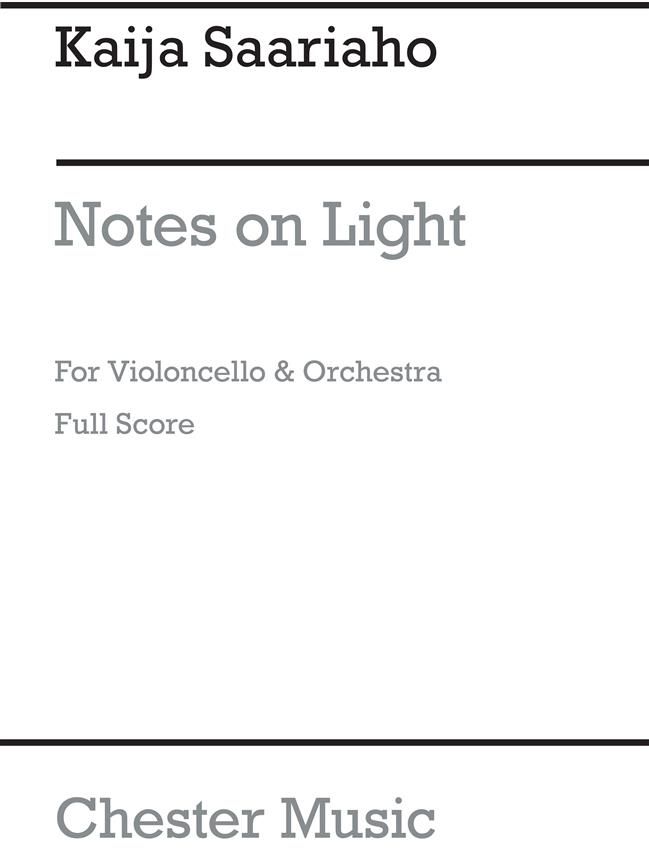 Kaija Saariaho

Notes on Light

For Violoncello & Orchestra

Full Score

Chester Music