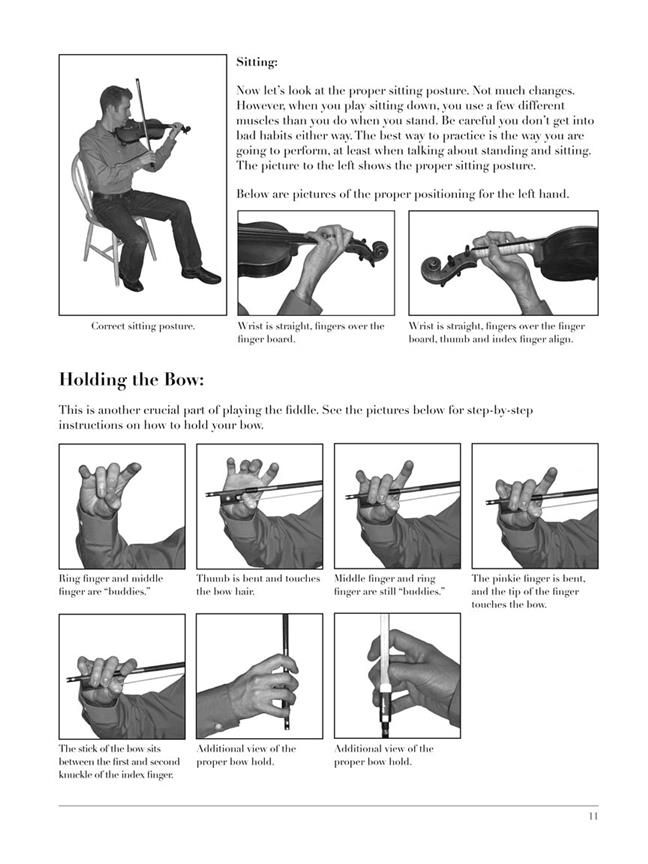 Sitting:

Now let's look at the proper sitting posture. Not much changes. However, when you play sitting down, you use a few different muscles than you do when you stand. Be careful you don't get into bad habits either way. The best way to practice is the way you are going to perform, at least when talking about standing and sitting. The picture to the left shows the proper sitting posture.

Below are pictures of the proper positioning for the left hand.

Correct sitting posture.

Wrist is straight, fingers over the finger board.

Wrist is straight, fingers over the finger board, thumb and index finger align.

Holding the Bow:

This is another crucial part of playing the fiddle. See the pictures below for step-by-step instructions on how to hold your bow.

Ring finger and middle finger are "buddies."

Thumb is bent and touches the bow hair.

Middle finger and ring finger are still "buddies."

The pinkie finger is bent, and the tip of the finger touches the bow.

The stick of the bow sits between the first and second knuckle of the index finger.

Additional view of the proper bow hold.

Additional view of the proper bow hold.

11