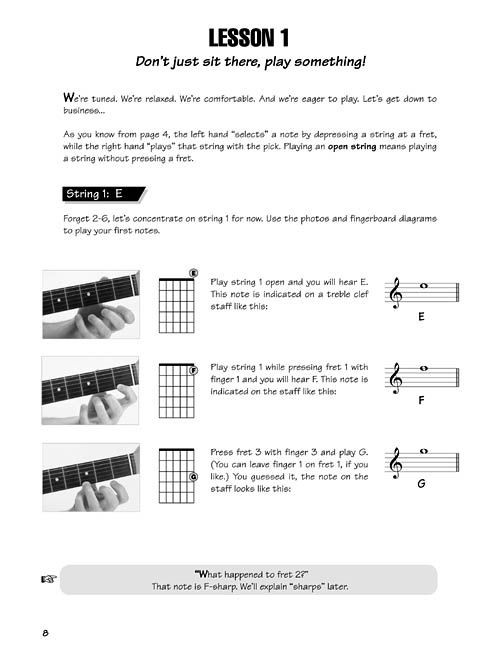 LESSON 1

Don't just sit there, play something!

We're tuned. We're relaxed. We're comfortable. And we're eager to play. Let's get down to business...

As you know from page 4, the left hand "selects" a note by depressing a string at a fret, while the right hand "plays" that string with the pick. Playing an open string means playing a string without pressing a fret.

String 1: E

Forget 2-6, let's concentrate on string 1 for now. Use the photos and fingerboard diagrams to play your first notes.

E

Play string 1 open and you will hear E. This note is indicated on a treble clef staff like this:

E

F

Play string 1 while pressing fret 1 with finger 1 and you will hear F. This note is indicated on the staff like this:

F

G

Press fret 3 with finger 3 and play G. (You can leave finger 1 on fret 1, if you like.) You guessed it, the note on the staff looks like this:

G

"What happened to fret 2?"
That note is F-sharp. We'll explain "sharps" later.

8