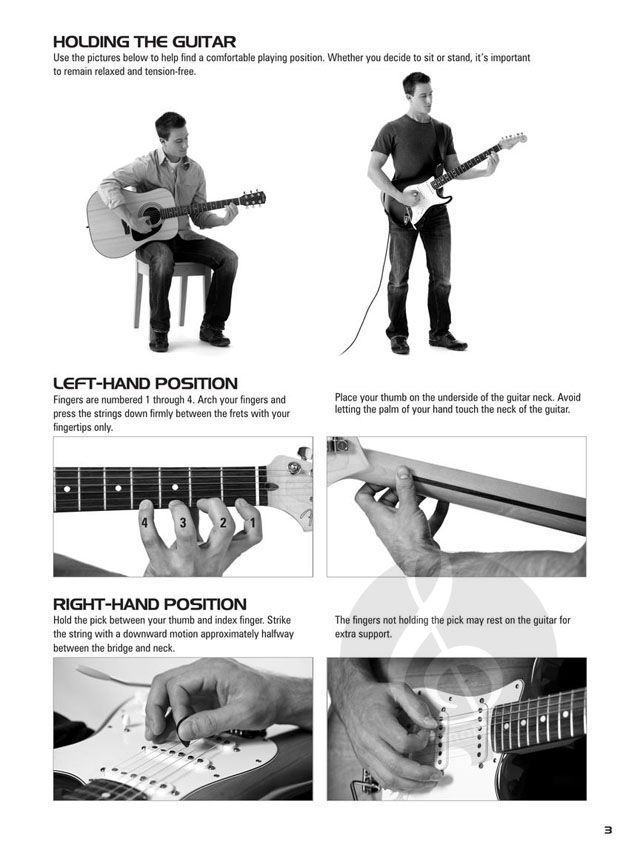 HOLDING THE GUITAR

Use the pictures below to help find a comfortable playing position. Whether you decide to sit or stand, it's important to remain relaxed and tension-free.

LEFT-HAND POSITION

Fingers are numbered 1 through 4. Arch your fingers and press the strings down firmly between the frets with your fingertips only.

Place your thumb on the underside of the guitar neck. Avoid letting the palm of your hand touch the neck of the guitar.

4 3 2 1

RIGHT-HAND POSITION

Hold the pick between your thumb and index finger. Strike the string with a downward motion approximately halfway between the bridge and neck.

The fingers not holding the pick may rest on the guitar for extra support.

3