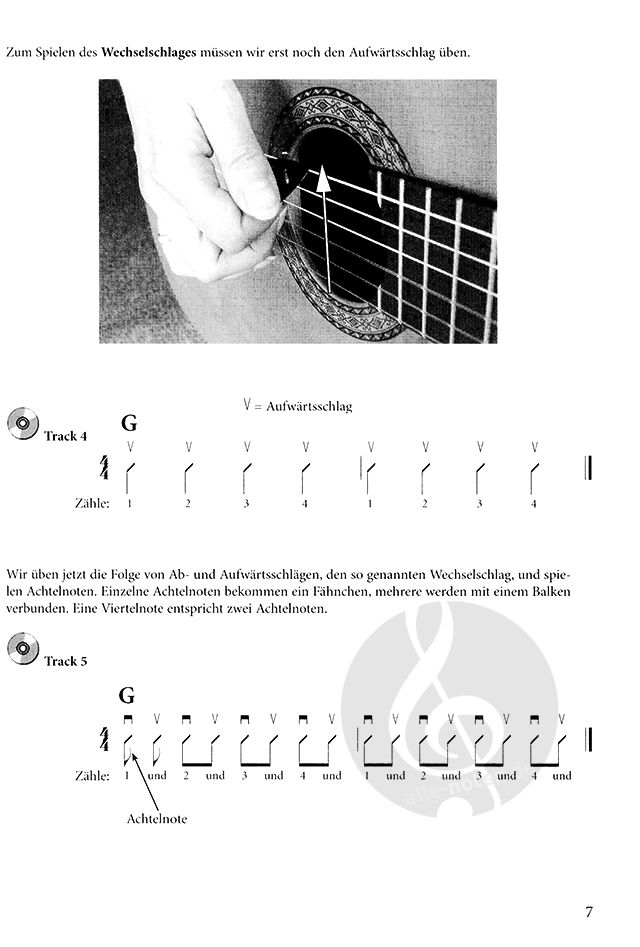 Zum Spielen des **Wechselschlages** müssen wir erst noch den Aufwärtsschlag üben.

V = Aufwärtsschlag

Track 4

G

V V V V V V V V

$\frac{4}{4}$

Zähle: 1 2 3 4 1 2 3 4

Wir üben jetzt die Folge von Ab- und Aufwärtsschlägen, den so genannten Wechselschlag, und spielen Achtelnoten. Einzelne Achtelnoten bekommen ein Fähnchen, mehrere werden mit einem Balken verbunden. Eine Viertelnote entspricht zwei Achtelnoten.

Track 5

G

⊓ V ⊓ V ⊓ V ⊓ V ⊓ V ⊓ V ⊓ V ⊓ V

$\frac{4}{4}$

Zähle: 1 und 2 und 3 und 4 und 1 und 2 und 3 und 4 und

Achtelnote

alle-noten

7