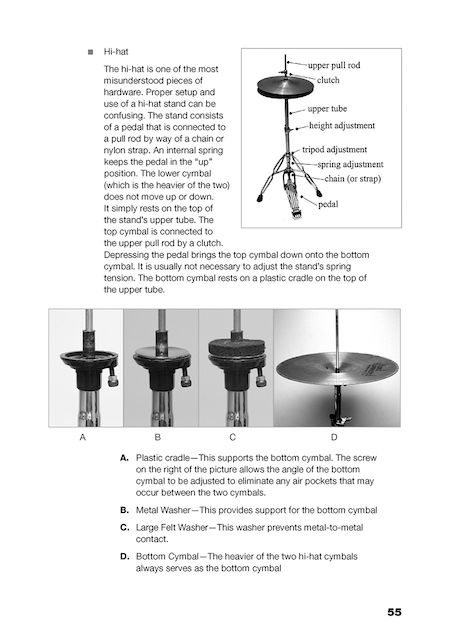 ■ Hi-hat

The hi-hat is one of the most misunderstood pieces of hardware. Proper setup and use of a hi-hat stand can be confusing. The stand consists of a pedal that is connected to a pull rod by way of a chain or nylon strap. An internal spring keeps the pedal in the "up" position. The lower cymbal (which is the heavier of the two) does not move up or down. It simply rests on the top of the stand's upper tube. The top cymbal is connected to the upper pull rod by a clutch. Depressing the pedal brings the top cymbal down onto the bottom cymbal. It is usually not necessary to adjust the stand's spring tension. The bottom cymbal rests on a plastic cradle on the top of the upper tube.

upper pull rod
clutch
upper tube
height adjustment
tripod adjustment
spring adjustment
chain (or strap)
pedal

A B C D

A. Plastic cradle—This supports the bottom cymbal. The screw on the right of the picture allows the angle of the bottom cymbal to be adjusted to eliminate any air pockets that may occur between the two cymbals.

B. Metal Washer—This provides support for the bottom cymbal

C. Large Felt Washer—This washer prevents metal-to-metal contact.

D. Bottom Cymbal—The heavier of the two hi-hat cymbals always serves as the bottom cymbal

55